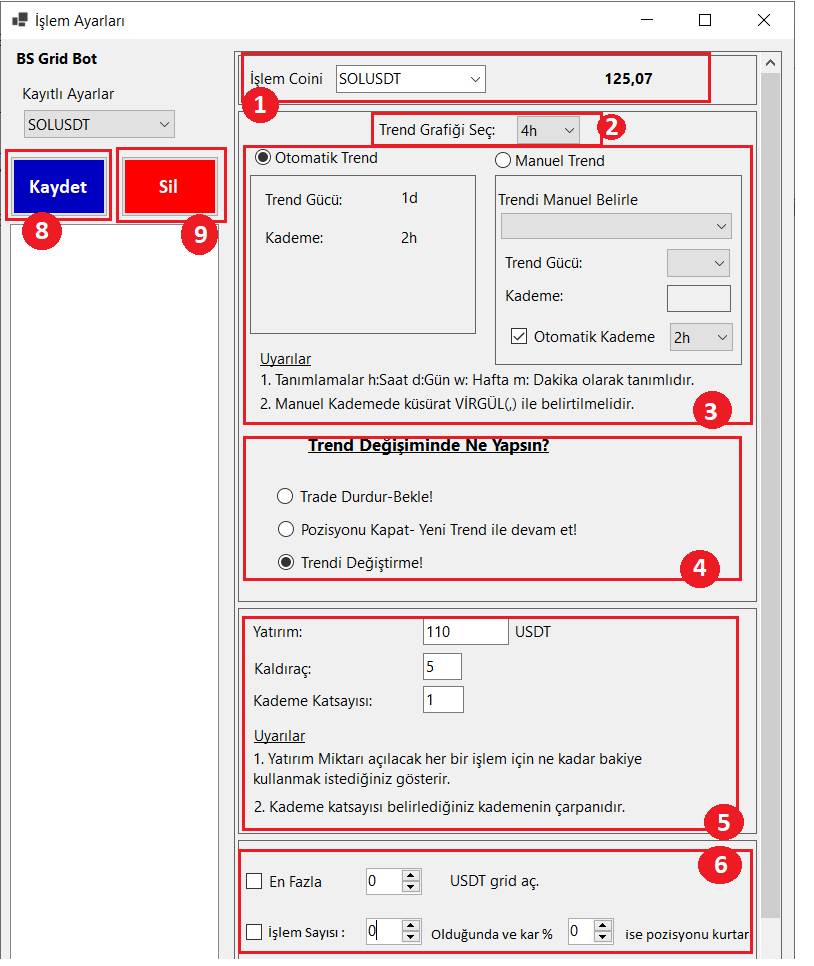 İşlem Ayarları

BS Grid Bot

Kayıtlı Ayarlar

SOLUSDT

Kaydet

Sil

8

9

İşlem Coini SOLUSDT

125,07

1

Trend Grafiği Seç: 4h

2

Otomatik Trend

Trend Gücü: 1d

Kademe: 2h

Manuel Trend

Trendi Manuel Belirle

Trend Gücü:

Kademe:

Otomatik Kademe 2h

Uyarılar

1. Tanımlamalar h:Saat d:Gün w: Hafta m: Dakika olarak tanımlıdır.

2. Manuel Kademede küsürat VİRGÜL(,) ile belirtilmelidir.

3

Trend Değişiminde Ne Yapsın?

Trade Durdur-Bekle!

Pozisyonu Kapat- Yeni Trend ile devam et!

Trendi Değiştirme!

4

Yatırım: 110 USDT

Kaldıraç: 5

Kademe Katsayısı: 1

Uyarılar

1. Yatırım Miktarı açılacak her bir işlem için ne kadar bakiye kullanmak istediğiniz gösterir.

2. Kademe katsayısı belirlediğiniz kademenin çarpanıdır.

5

6

En Fazla 0 USDT grid aç.

İşlem Sayısı : 0 Olduğunda ve kar % 0 ise pozisyonu kurtar